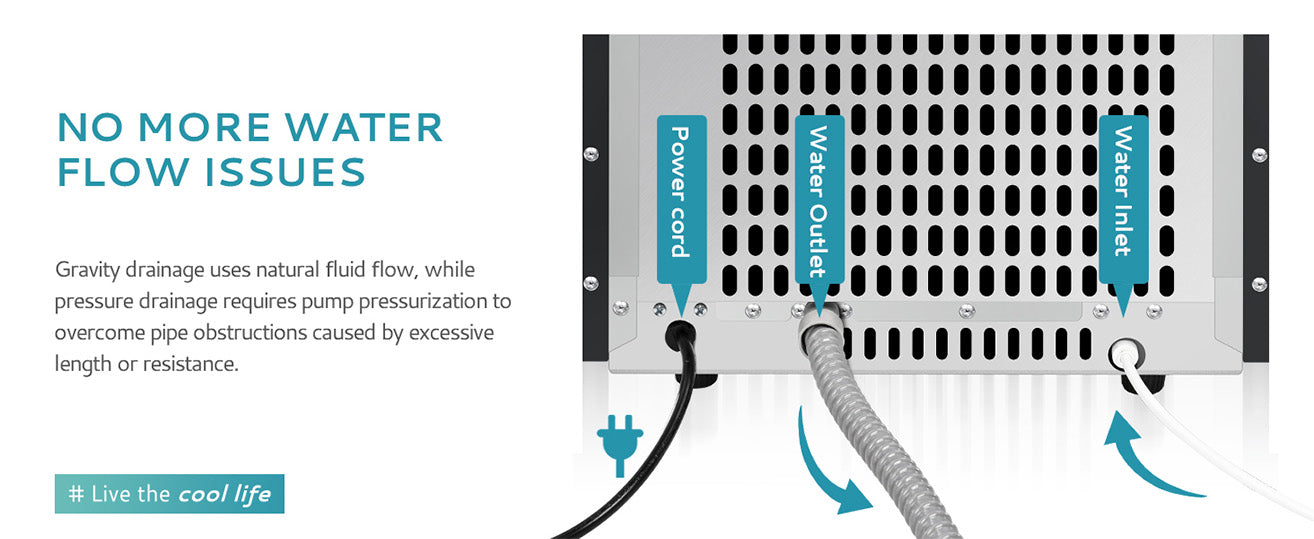 NO MORE WATER FLOW ISSUES

Gravity drainage uses natural fluid flow, while pressure drainage requires pump pressurization to overcome pipe obstructions caused by excessive length or resistance.

# Live the cool life

Power cord

Water Outlet

Water Inlet