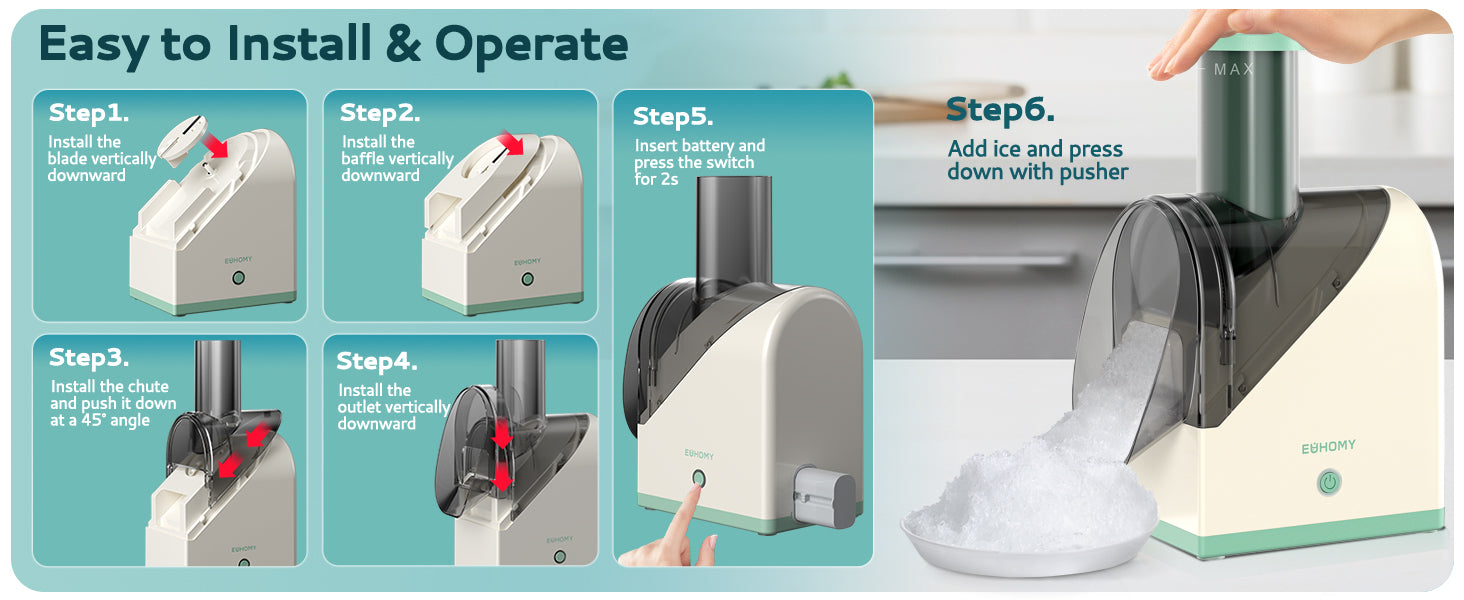 Easy to Install & Operate

Step1.
Install the blade vertically downward

EUHOMY

Step2.
Install the baffle vertically downward

EUHOMY

Step3.
Install the chute and push it down at a 45° angle

EUHOMY

Step4.
Install the outlet vertically downward

EUHOMY

Step5.
Insert battery and press the switch for 2s

EUHOMY

Step6.
Add ice and press down with pusher

MAX

EUHOMY